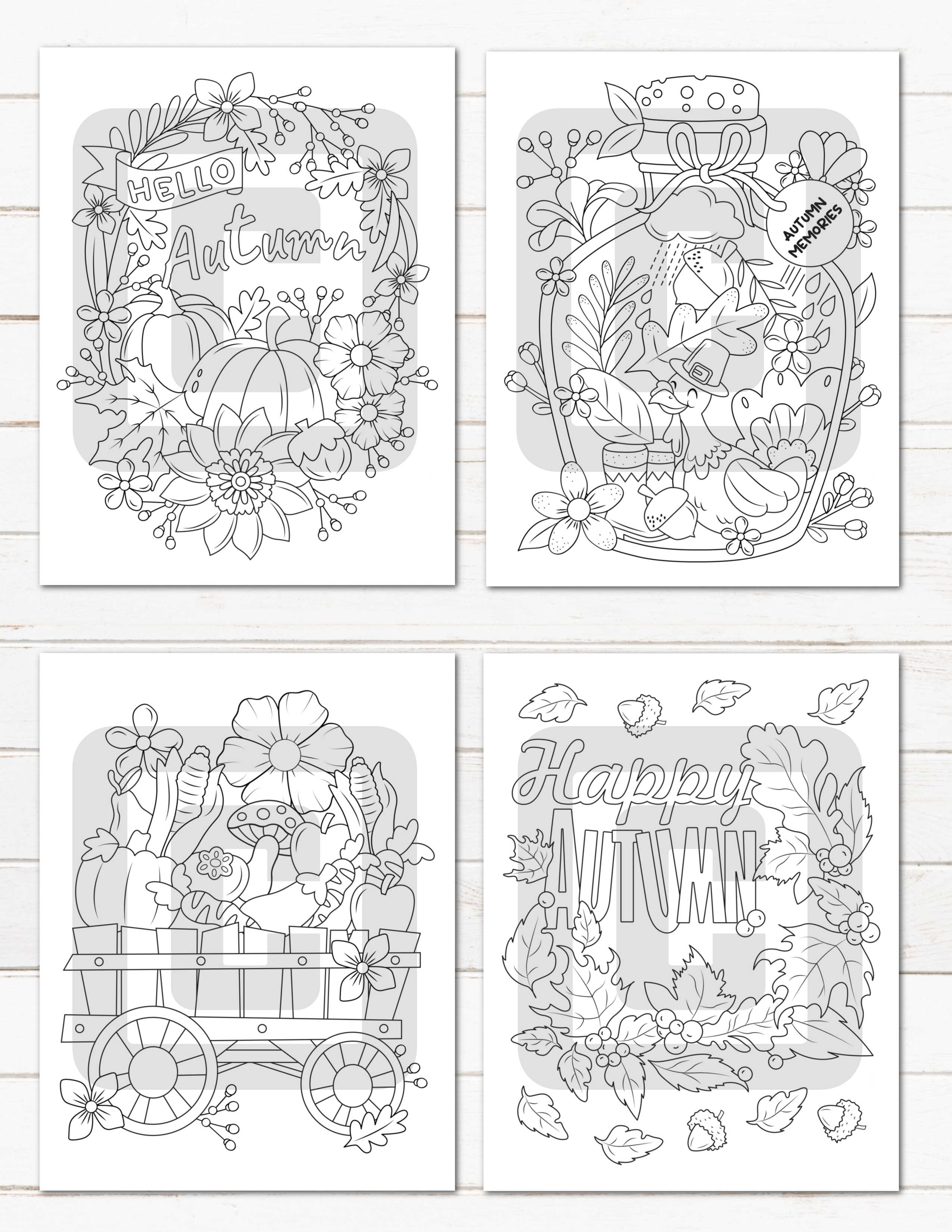 HELLO
Autumn

AUTUMN
MEMORIES

Happy
AUTUMN